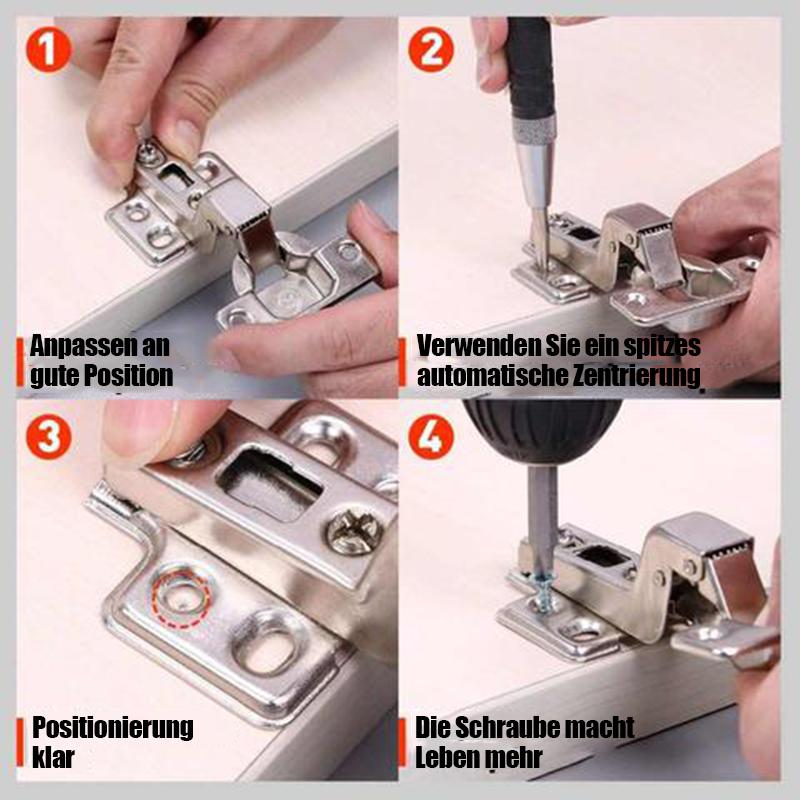 1

Anpassen an gute Position

2

Verwenden Sie ein spitzes automatische Zentrierung

3

Positionierung klar

4

Die Schraube macht Leben mehr