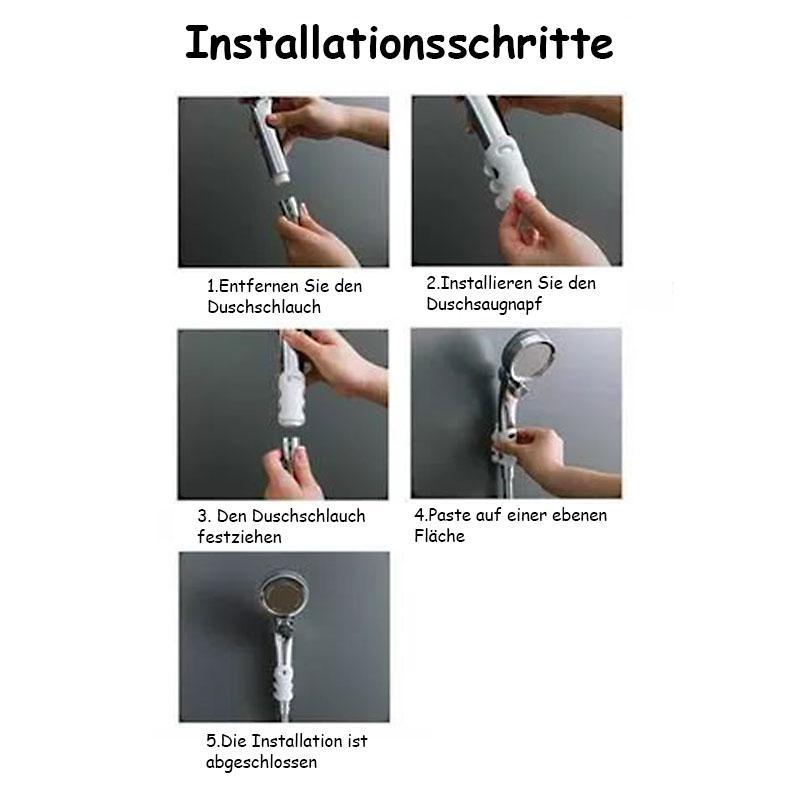 Installationsschritte

1.Entfernen Sie den Duschschlauch

2.Installieren Sie den Duschsaugnapf

3. Den Duschschlauch festziehen

4.Paste auf einer ebenen Fläche

5.Die Installation ist abgeschlossen