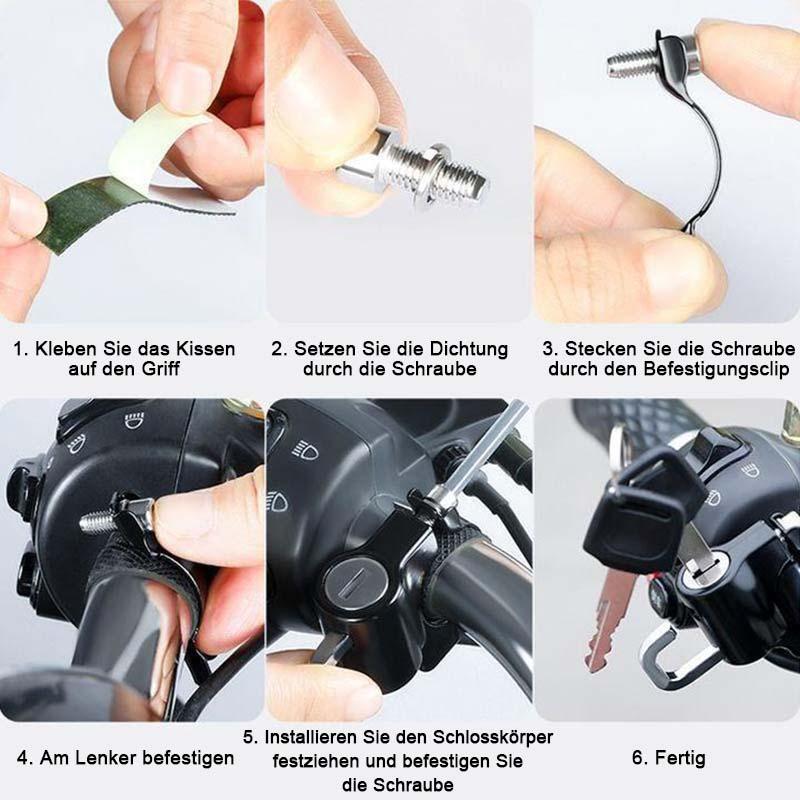 1. Kleben Sie das Kissen auf den Griff

2. Setzen Sie die Dichtung durch die Schraube

3. Stecken Sie die Schraube durch den Befestigungsclip

4. Am Lenker befestigen

5. Installieren Sie den Schlosskörper festziehen und befestigen Sie die Schraube

6. Fertig