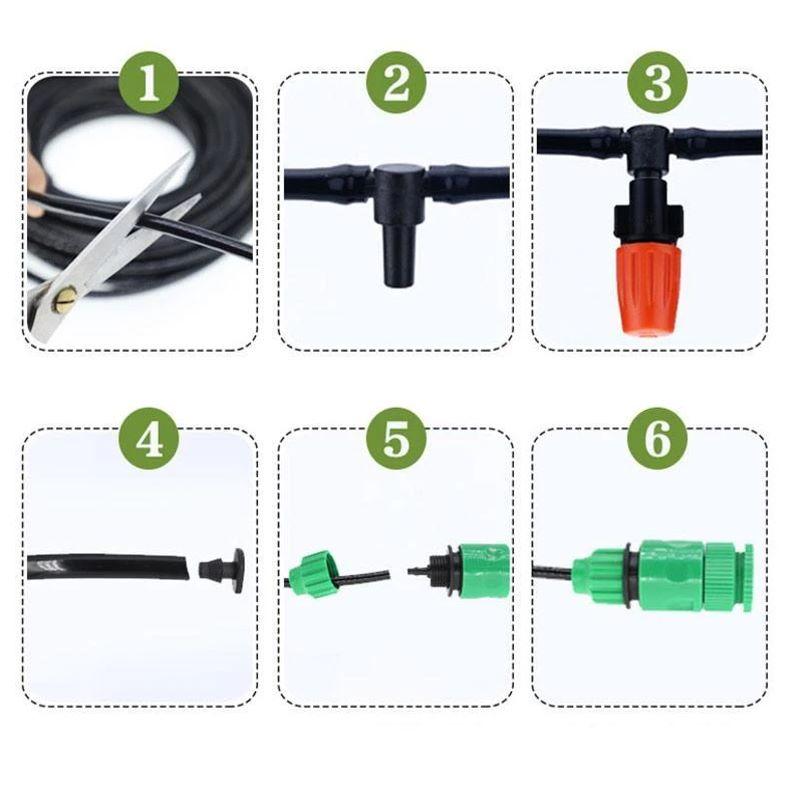 1

2

3

4

5

6