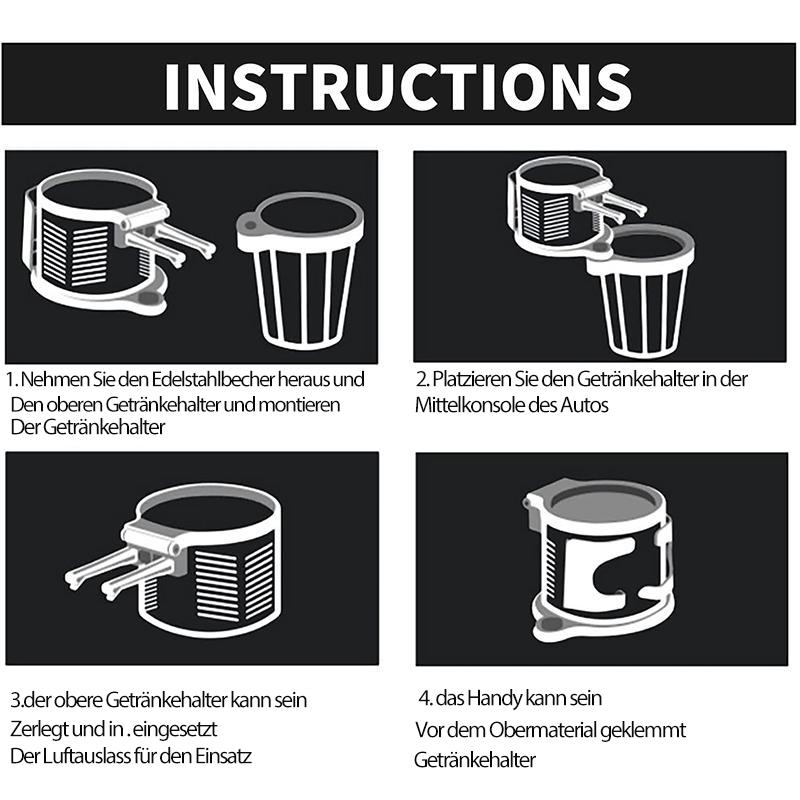 INSTRUCTIONS

1. Nehmen Sie den Edelstahlbecher heraus und Den oberen Getränkehalter und montieren Der Getränkehalter

2. Platzieren Sie den Getränkehalter in der Mittelkonsole des Autos

3.der obere Getränkehalter kann sein Zerlegt und in . eingesetzt Der Luftauslass für den Einsatz

4. das Handy kann sein Vor dem Obermaterial geklemmt Getränkehalter