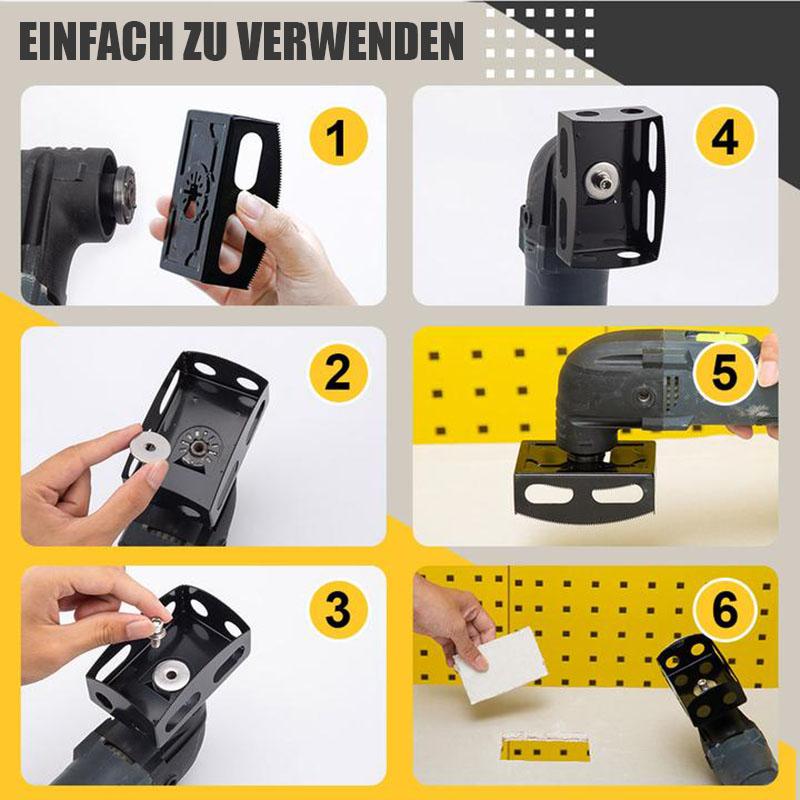 EINFACH ZU VERWENDEN

1

4

2

5

3

6