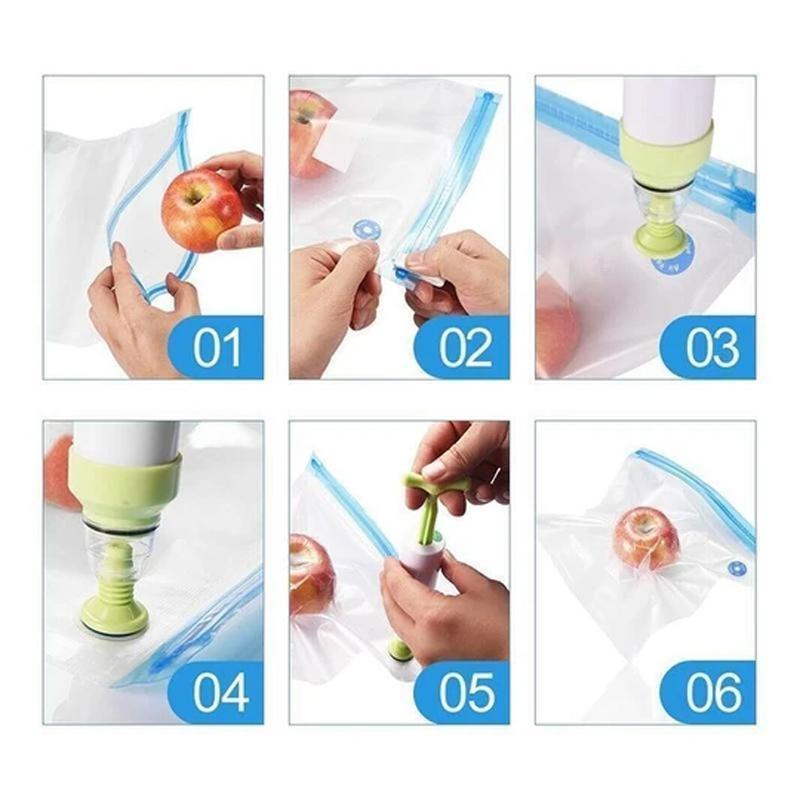 01

02

03

04

05

06