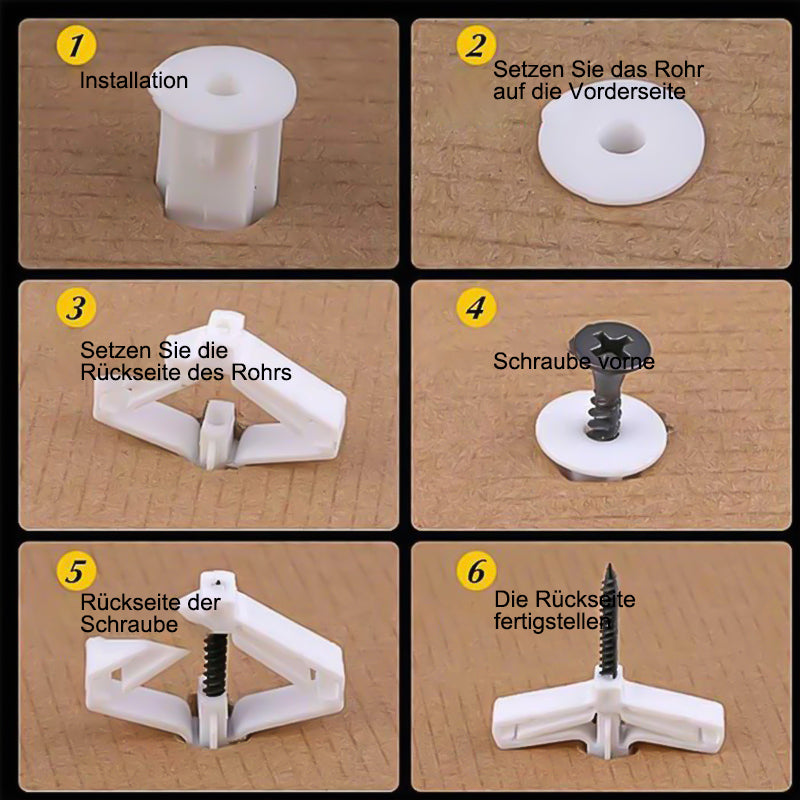 1
Installation

2
Setzen Sie das Rohr auf die Vorderseite

3
Setzen Sie die Rückseite des Rohrs

4
Schraube vorne

5
Rückseite der Schraube

6
Die Rückseite fertigstellen