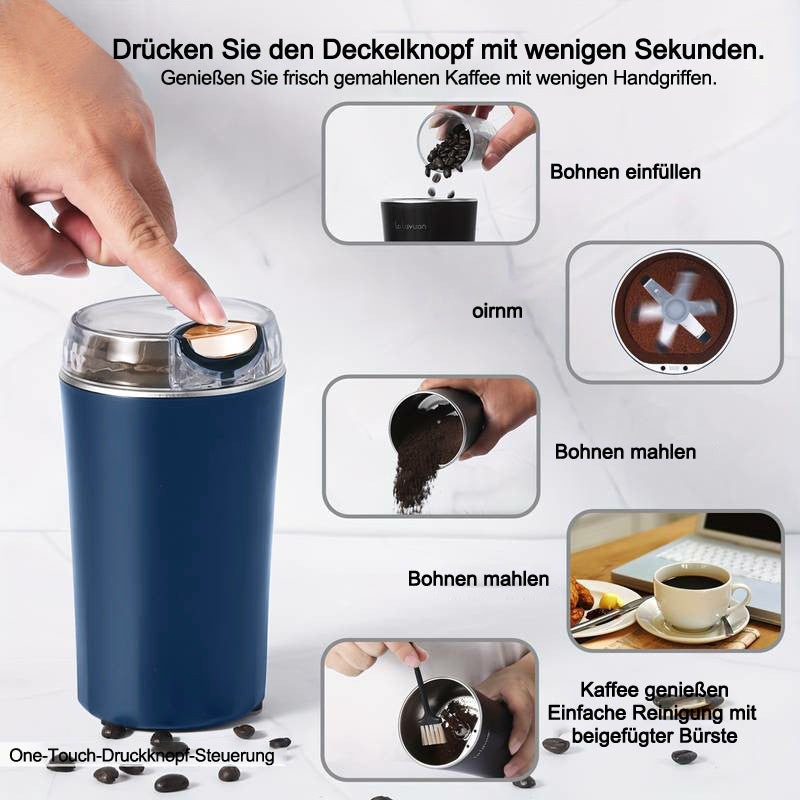 Drücken Sie den Deckelknopf mit wenigen Sekunden.
Genießen Sie frisch gemahlenen Kaffee mit wenigen Handgriffen.

Bohnen einfüllen

oirnm

Bohnen mahlen

Bohnen mahlen

Kaffee genießen
Einfache Reinigung mit beigefügter Bürste

One-Touch-Druckknopf-Steuerung