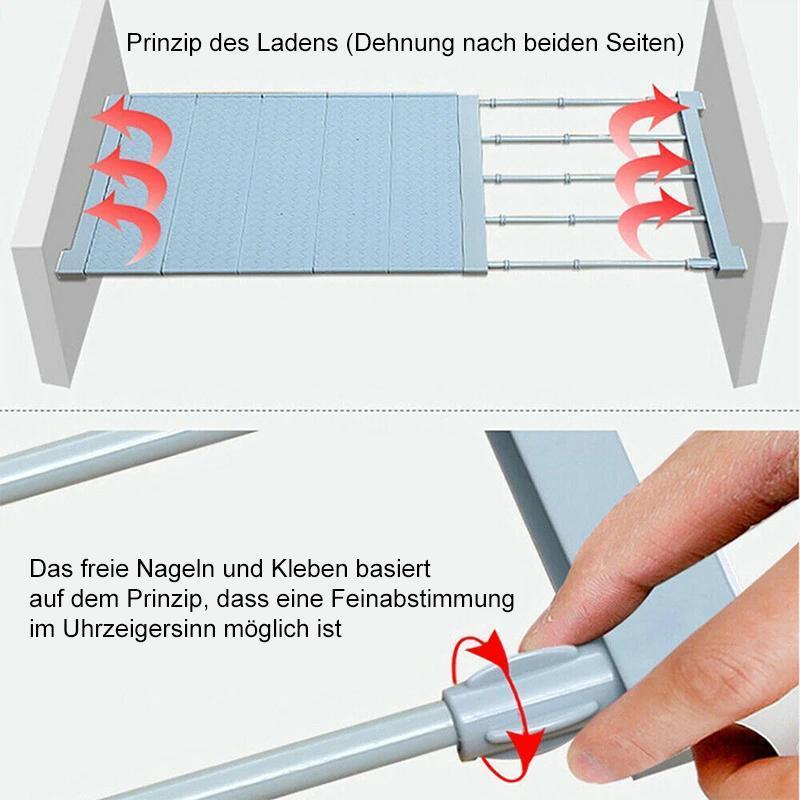 Prinzip des Ladens (Dehnung nach beiden Seiten)

Das freie Nageln und Kleben basiert auf dem Prinzip, dass eine Feinabstimmung im Uhrzeigersinn möglich ist