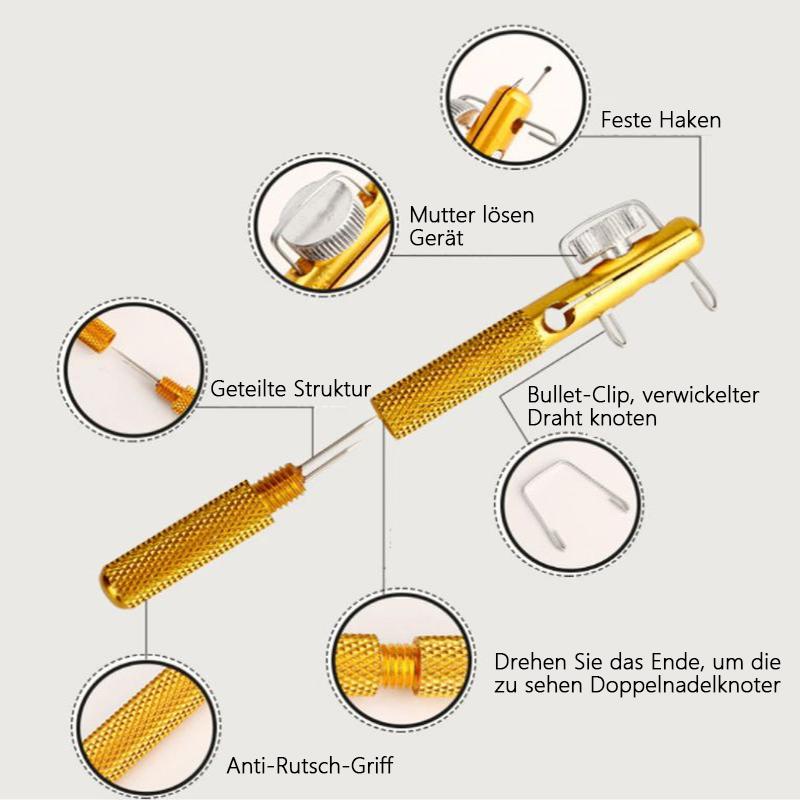 Feste Haken

Mutter lösen
Gerät

Geteilte Struktur

Bullet-Clip, verwickelter
Draht knoten

Drehen Sie das Ende, um die
zu sehen Doppelnadelknoter

Anti-Rutsch-Griff