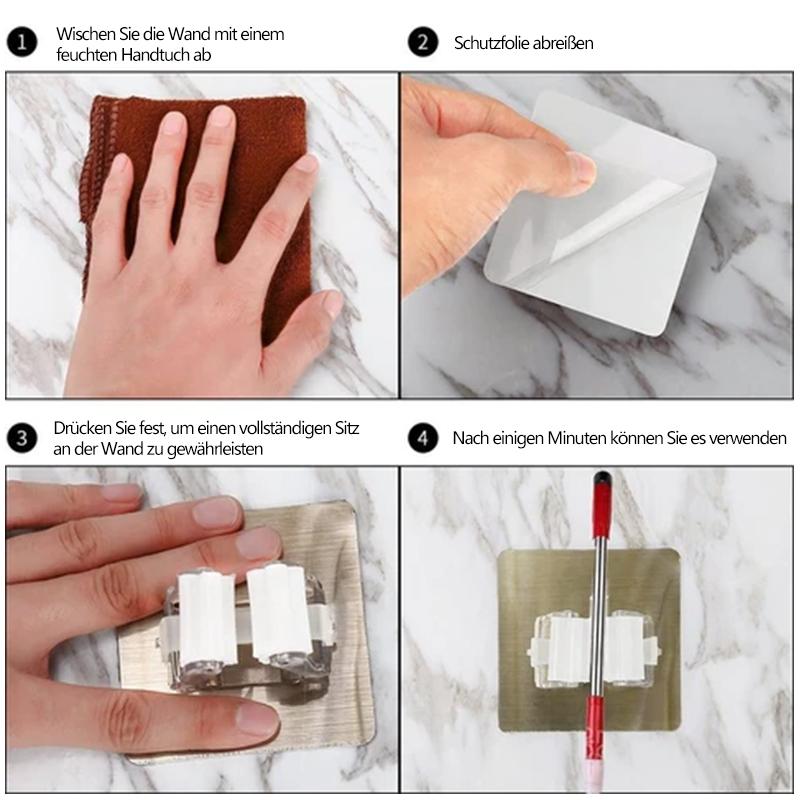 1 Wischen Sie die Wand mit einem feuchten Handtuch ab

2 Schutzfolie abreißen

3 Drücken Sie fest, um einen vollständigen Sitz an der Wand zu gewährleisten

4 Nach einigen Minuten können Sie es verwenden