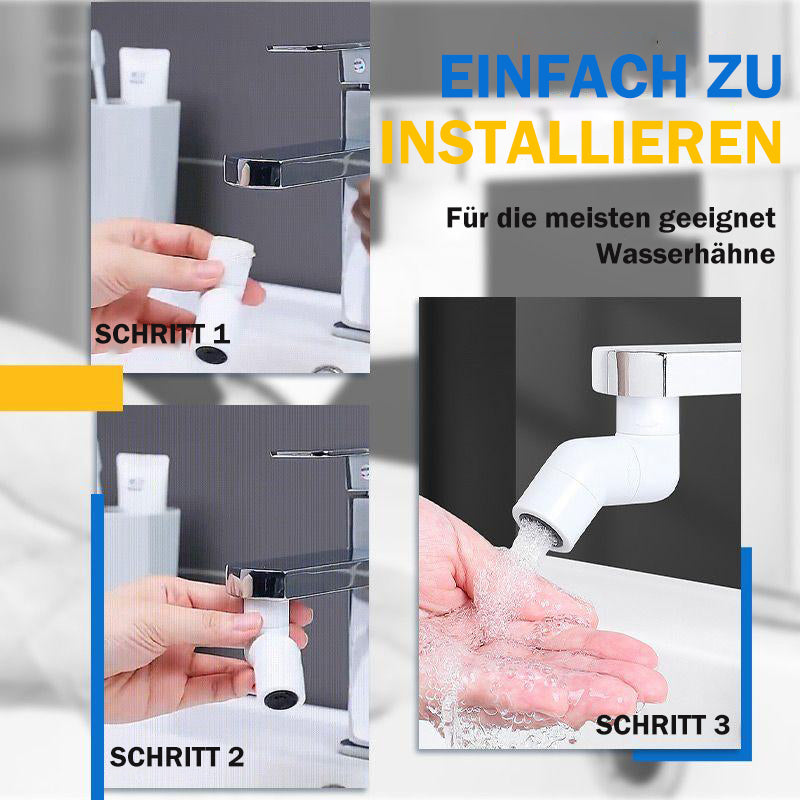 EINFACH ZU INSTALLIEREN

Für die meisten geeignet Wasserhähne

SCHRITT 1

SCHRITT 2

SCHRITT 3