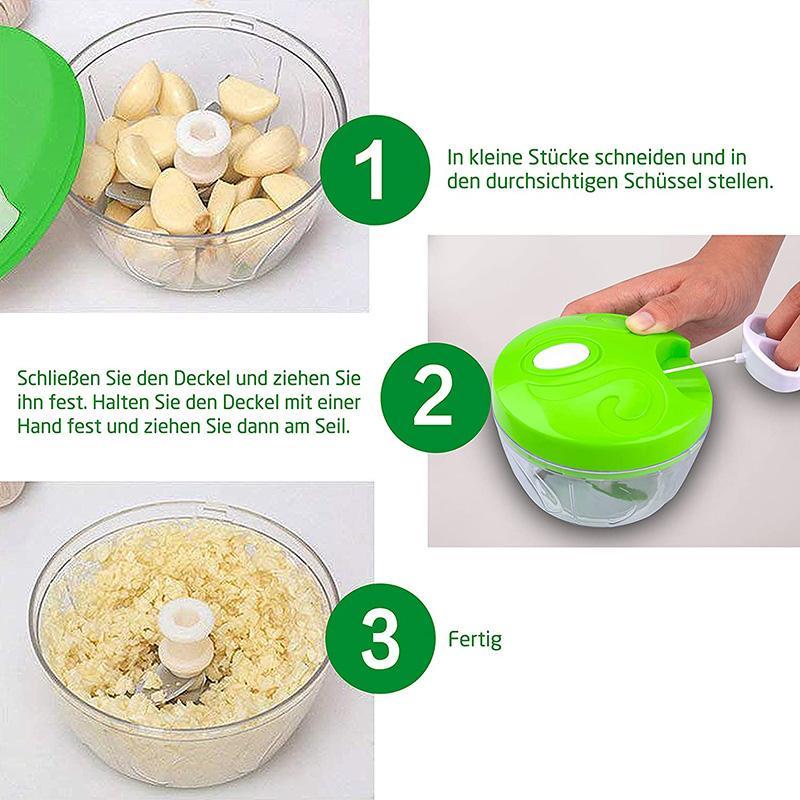 1

In kleine Stücke schneiden und in den durchsichtigen Schüssel stellen.

Schließen Sie den Deckel und ziehen Sie ihn fest. Halten Sie den Deckel mit einer Hand fest und ziehen Sie dann am Seil.

2

3

Fertig