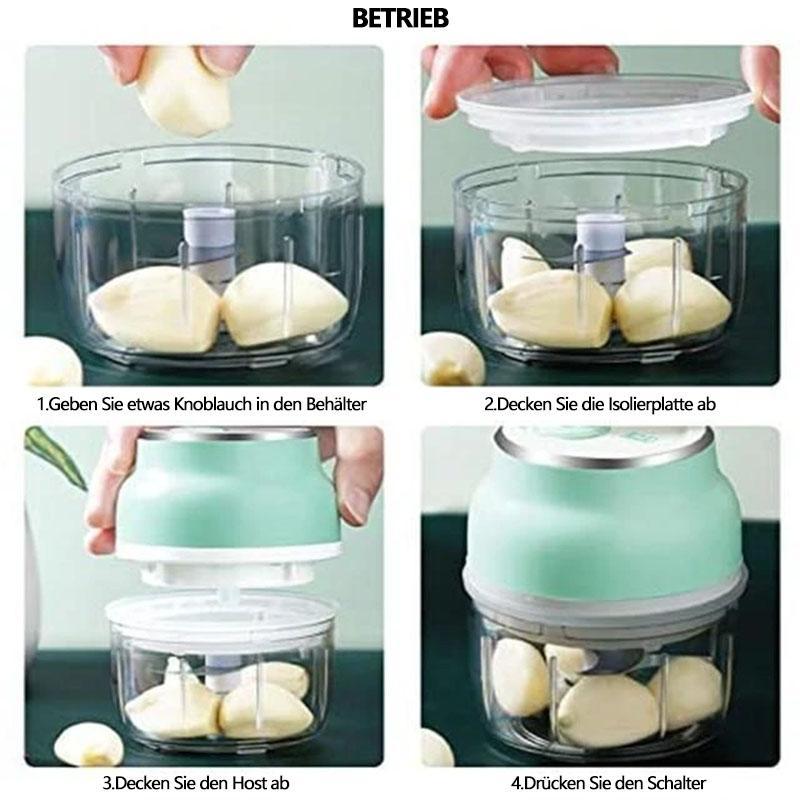 BETRIEB

1.Geben Sie etwas Knoblauch in den Behälter

2.Decken Sie die Isolierplatte ab

3.Decken Sie den Host ab

4.Drücken Sie den Schalter