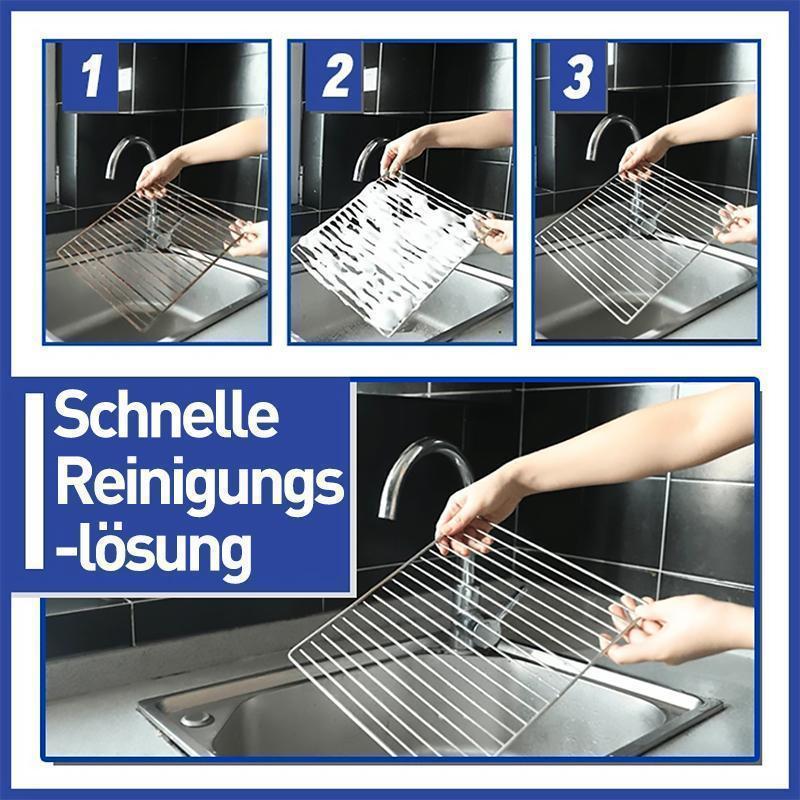 1

2

3

Schnelle Reinigungs -lösung