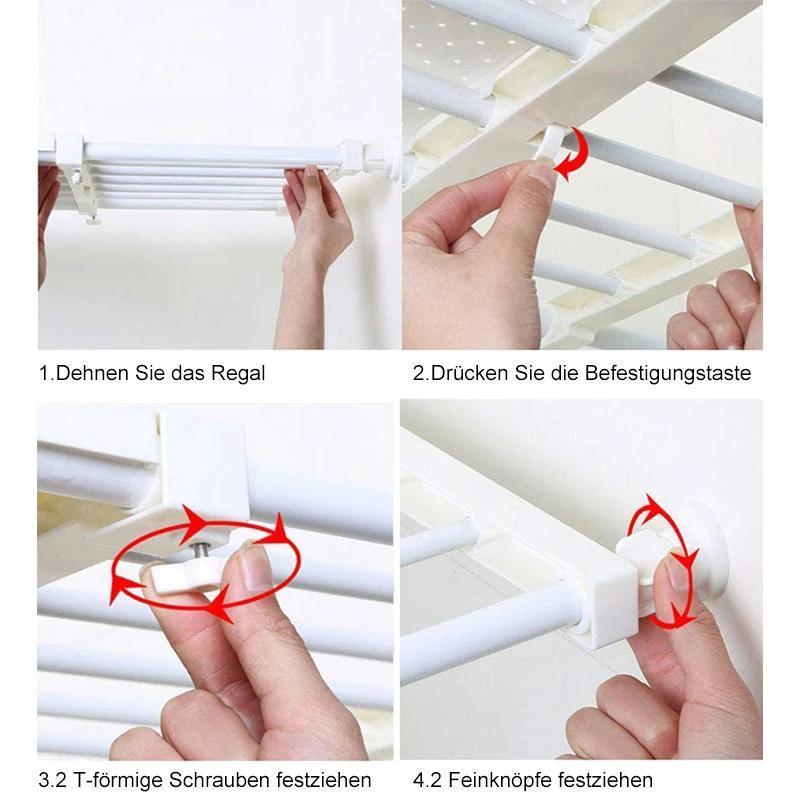 1.Dehnen Sie das Regal

2.Drücken Sie die Befestigungstaste

3.2 T-förmige Schrauben festziehen

4.2 Feinknöpfe festziehen