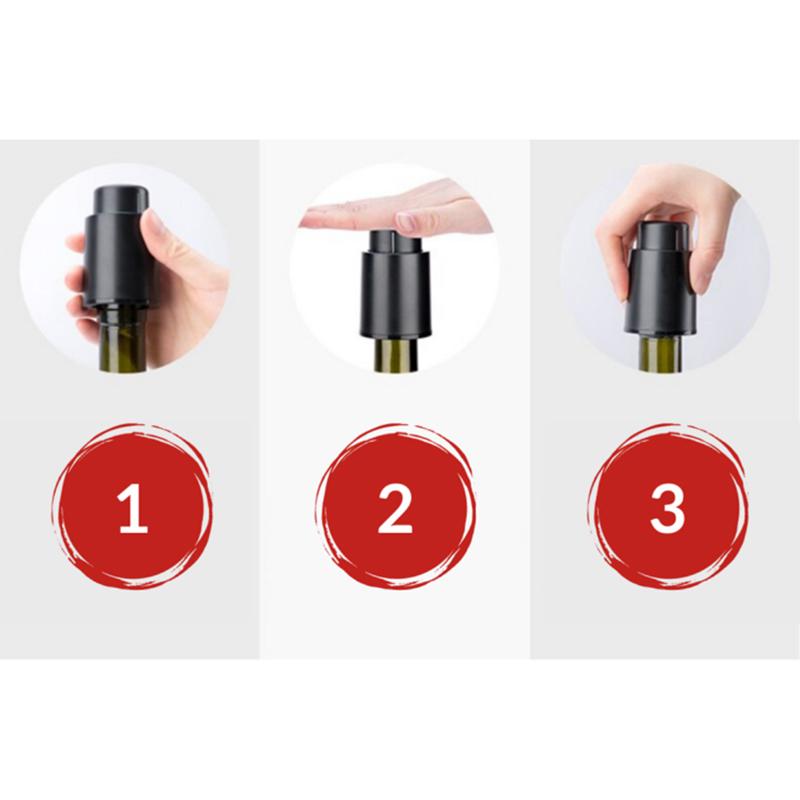 1

2

3