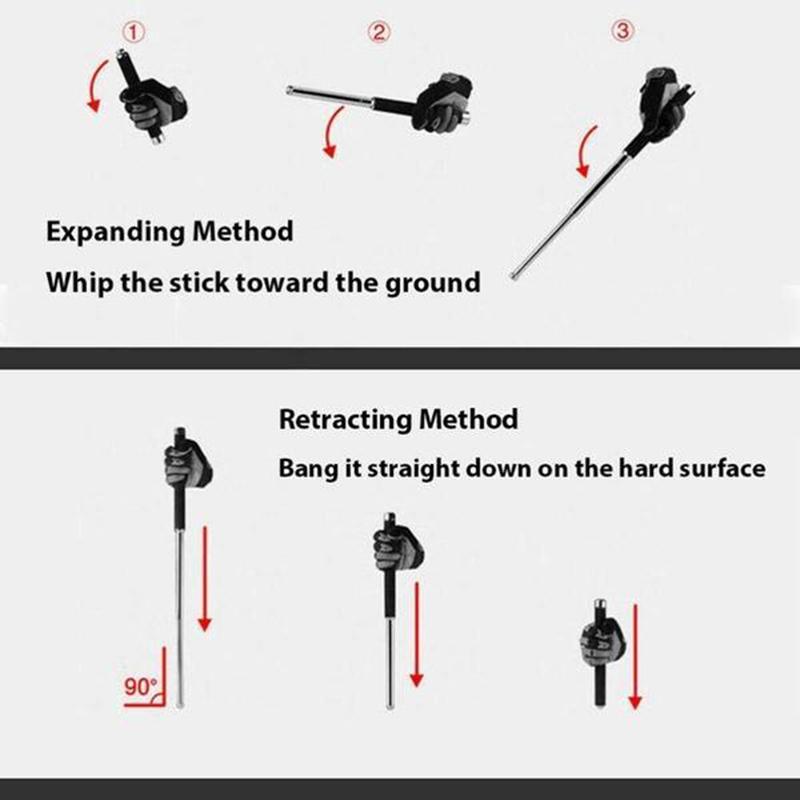 ①

②

③

Expanding Method

Whip the stick toward the ground

Retracting Method

Bang it straight down on the hard surface

90°