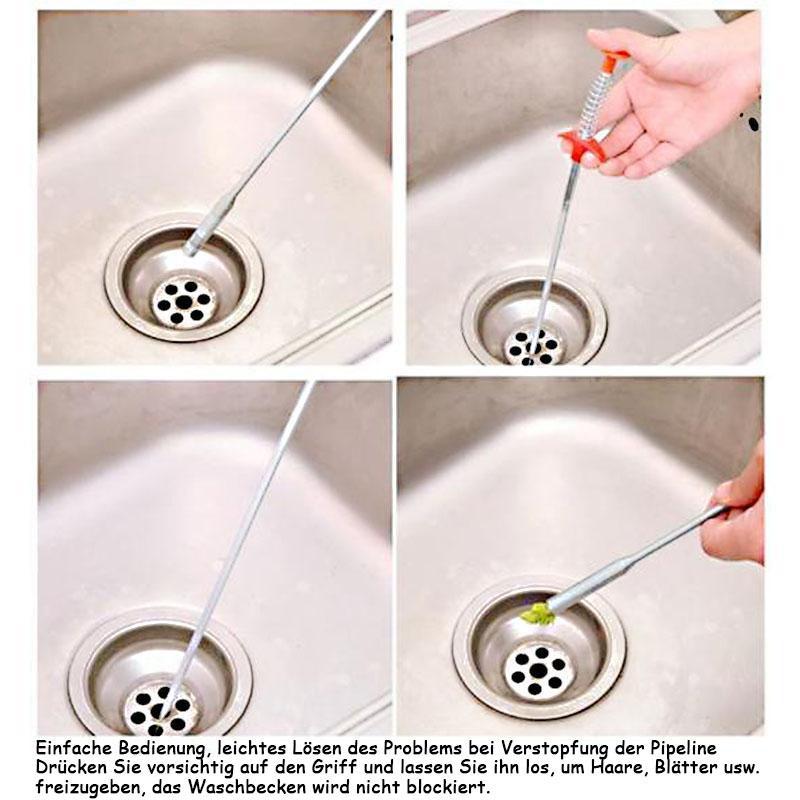 Einfache Bedienung, leichtes Lösen des Problems bei Verstopfung der Pipeline
Drücken Sie vorsichtig auf den Griff und lassen Sie ihn los, um Haare, Blätter usw. freizugeben, das Waschbecken wird nicht blockiert.