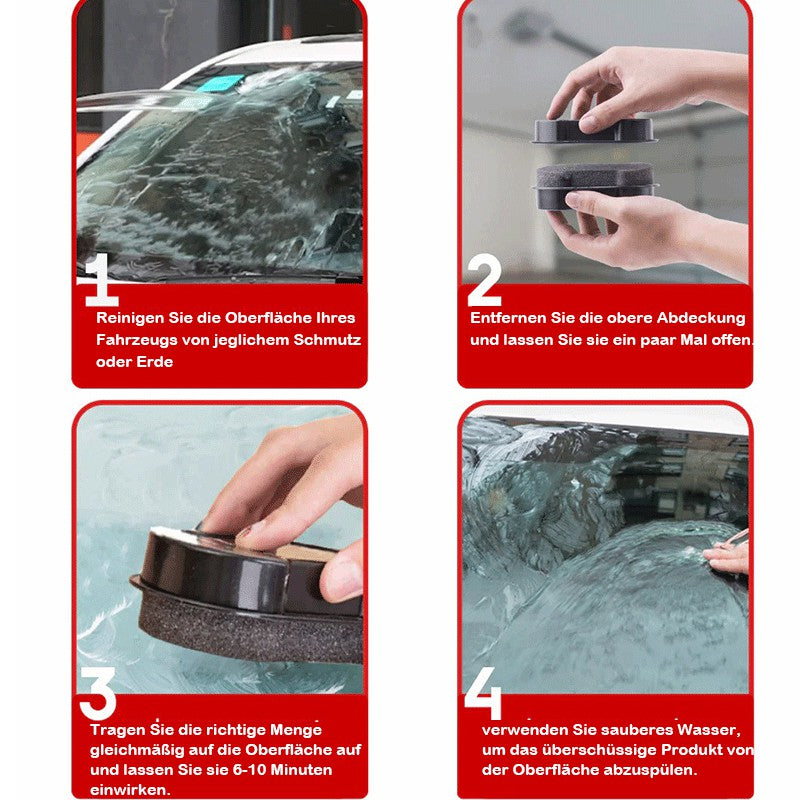 1

Reinigen Sie die Oberfläche Ihres Fahrzeugs von jeglichem Schmutz oder Erde

2

Entfernen Sie die obere Abdeckung und lassen Sie sie ein paar Mal offen.

3

Tragen Sie die richtige Menge gleichmäßig auf die Oberfläche auf und lassen Sie sie 6-10 Minuten einwirken.

4

verwenden Sie sauberes Wasser, um das überschüssige Produkt von der Oberfläche abzuspülen.