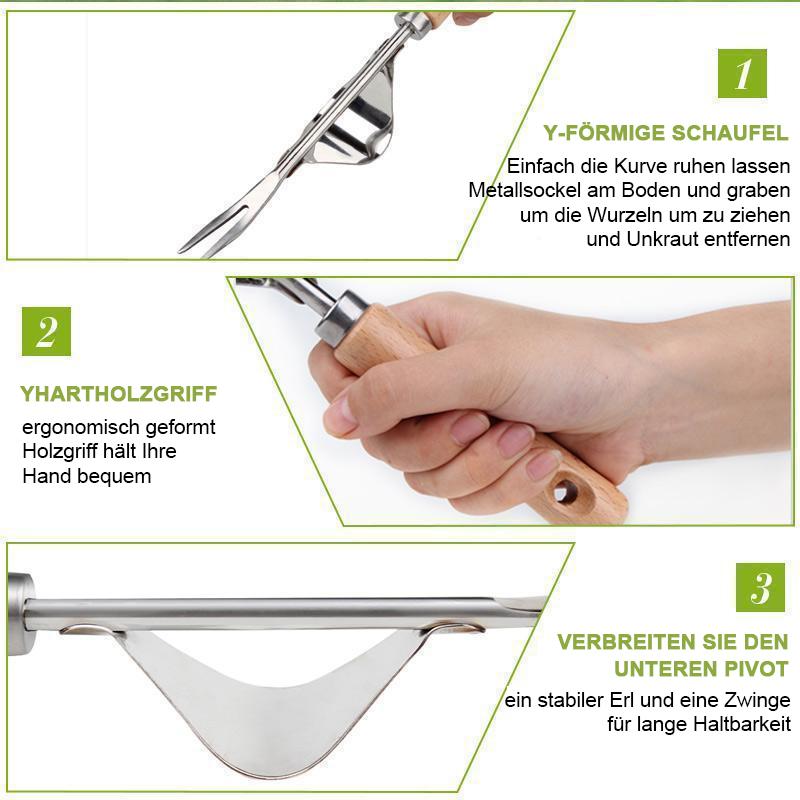 1

Y-FÖRMIGE SCHAUFEL

Einfach die Kurve ruhen lassen Metallsockel am Boden und graben um die Wurzeln um zu ziehen und Unkraut entfernen

2

YHARTHOLZGRIFF

ergonomisch geformt Holzgriff hält Ihre Hand bequem

3

VERBREITEN SIE DEN UNTEREN PIVOT

ein stabiler Erl und eine Zwinge für lange Haltbarkeit