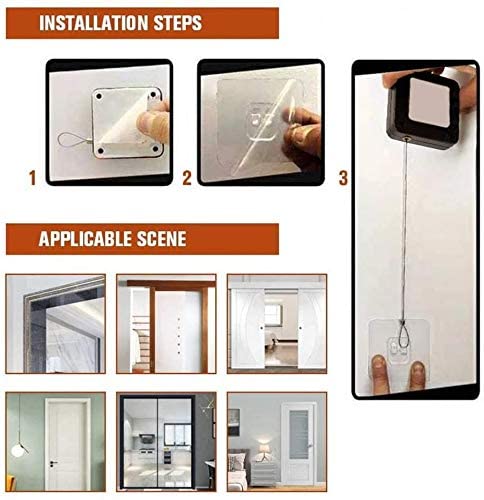 INSTALLATION STEPS

1

2

3

APPLICABLE SCENE