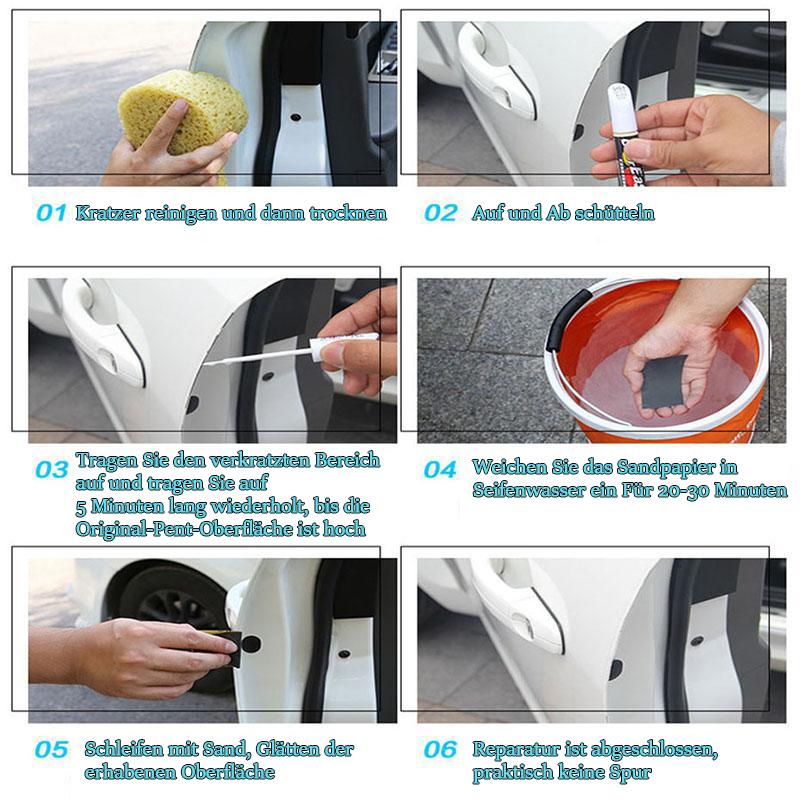 01 Kratzer reinigen und dann trocknen

02 Auf und Ab schütteln

03 Tragen Sie den verkratzten Bereich auf und tragen Sie auf 5 Minuten lang wiederholt, bis die Original-Pent-Oberfläche ist hoch

04 Weichen Sie das Sandpapier in Seifenwasser ein Für 20-30 Minuten

05 Schleifen mit Sand, Glätten der erhabenen Oberfläche

06 Reparatur ist abgeschlossen, praktisch keine Spur