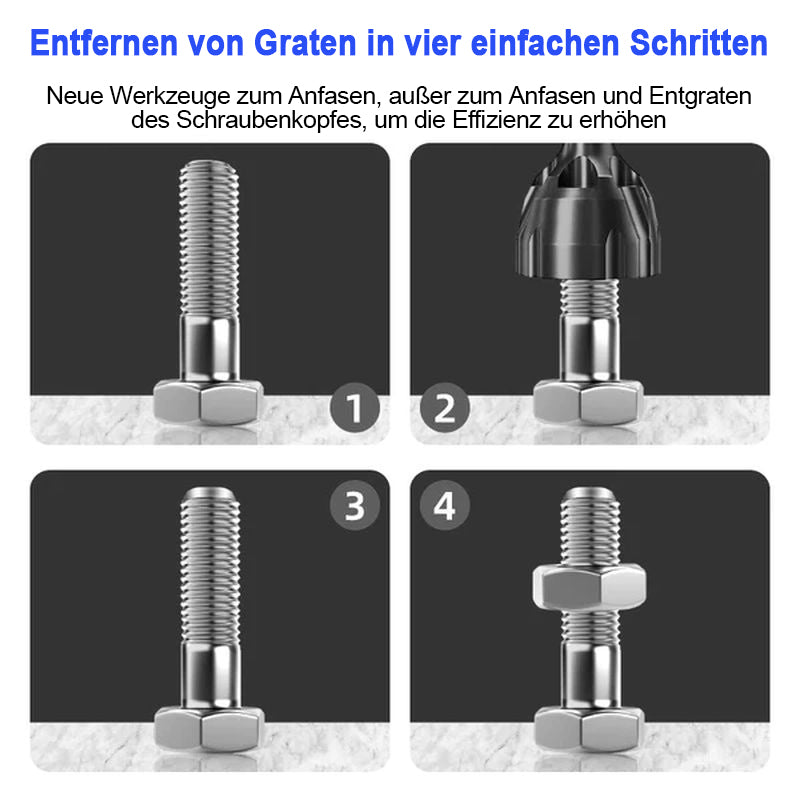 Entfernen von Graten in vier einfachen Schritten

Neue Werkzeuge zum Anfasen, außer zum Anfasen und Entgraten des Schraubenkopfes, um die Effizienz zu erhöhen

1

2

3

4