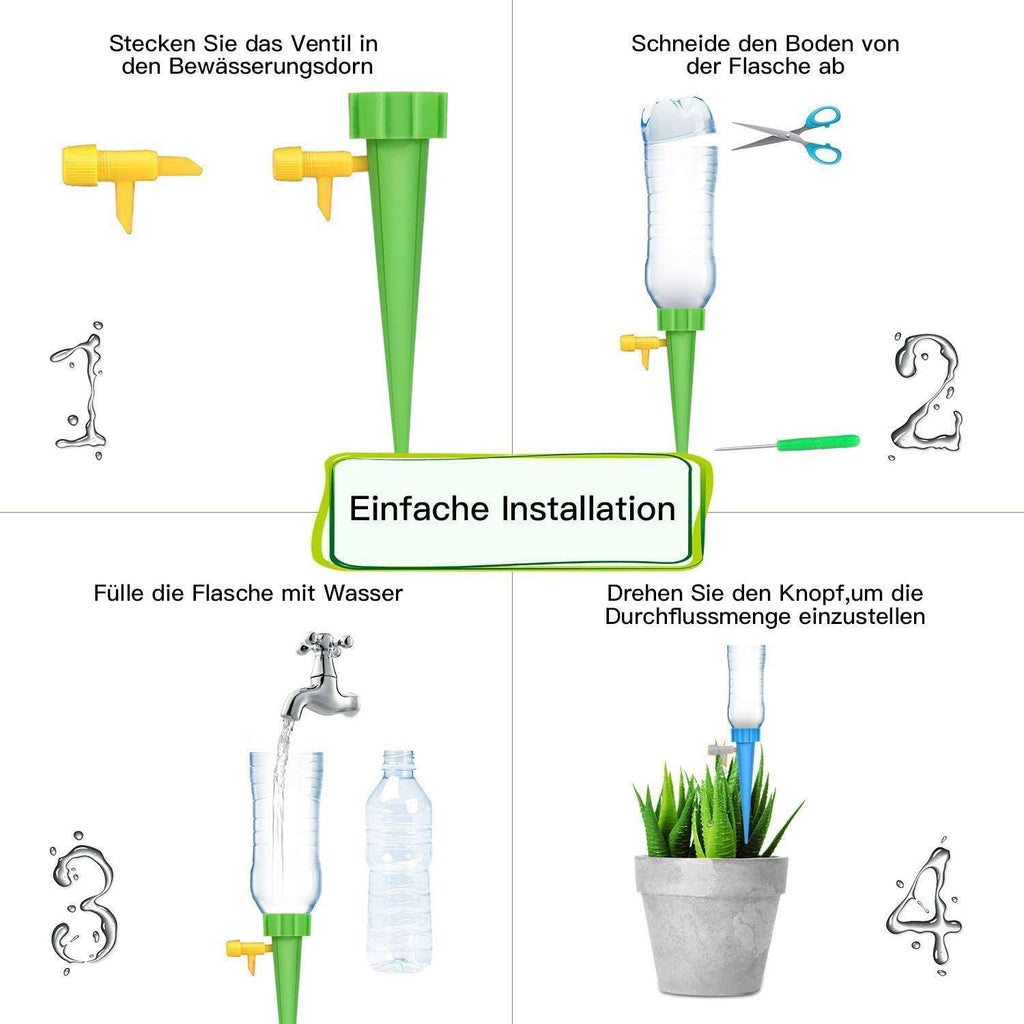 Stecken Sie das Ventil in den Bewässerungsdorn

1

Schneide den Boden von der Flasche ab

2

Einfache Installation

Fülle die Flasche mit Wasser

3

Drehen Sie den Knopf,um die Durchflussmenge einzustellen

4