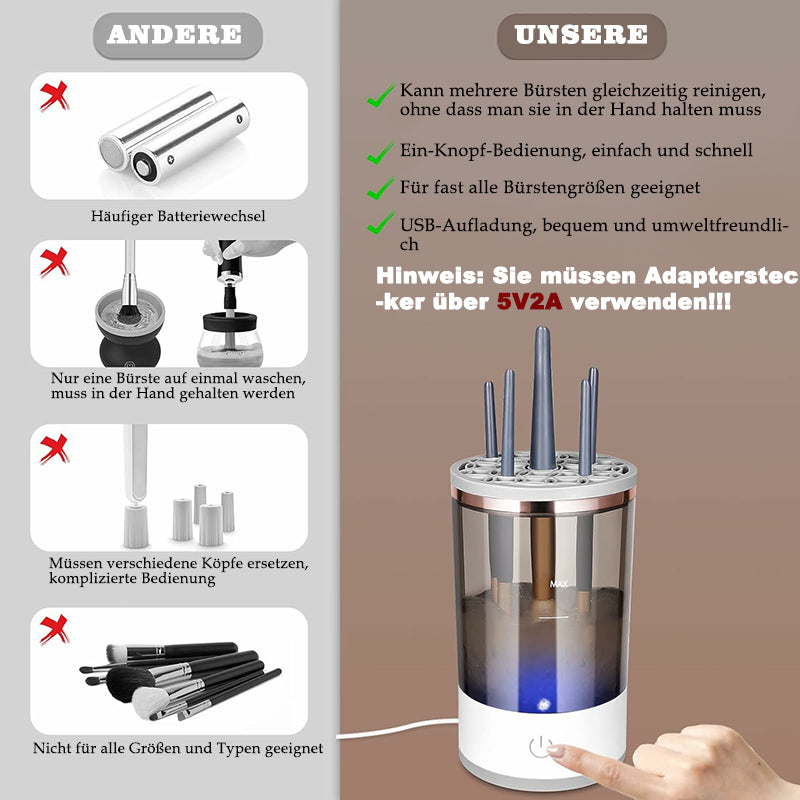 ANDERE

Häufiger Batteriewechsel

Nur eine Bürste auf einmal waschen, muss in der Hand gehalten werden

Müssen verschiedene Köpfe ersetzen, komplizierte Bedienung

Nicht für alle Größen und Typen geeignet

UNSERE

Kann mehrere Bürsten gleichzeitig reinigen, ohne dass man sie in der Hand halten muss

Ein-Knopf-Bedienung, einfach und schnell

Für fast alle Bürstengrößen geeignet

USB-Aufladung, bequem und umweltfreundlich

Hinweis: Sie müssen Adapterstecker über 5V2A verwenden!!!

MAX