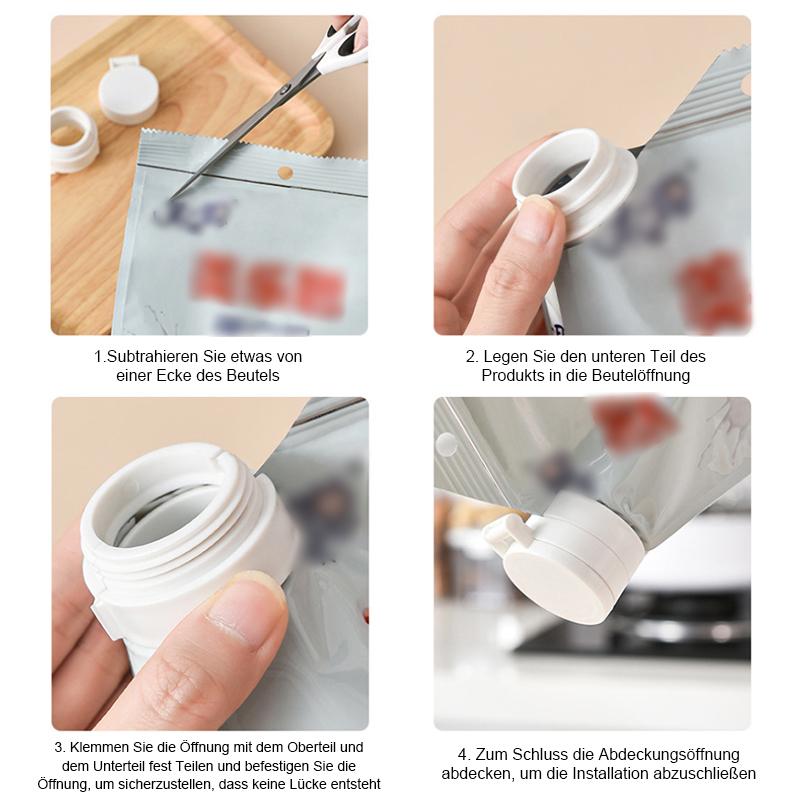 1.Subtrahieren Sie etwas von einer Ecke des Beutels

2. Legen Sie den unteren Teil des Produkts in die Beutelöffnung

3. Klemmen Sie die Öffnung mit dem Oberteil und dem Unterteil fest Teilen und befestigen Sie die Öffnung, um sicherzustellen, dass keine Lücke entsteht

4. Zum Schluss die Abdeckungsöffnung abdecken, um die Installation abzuschließen