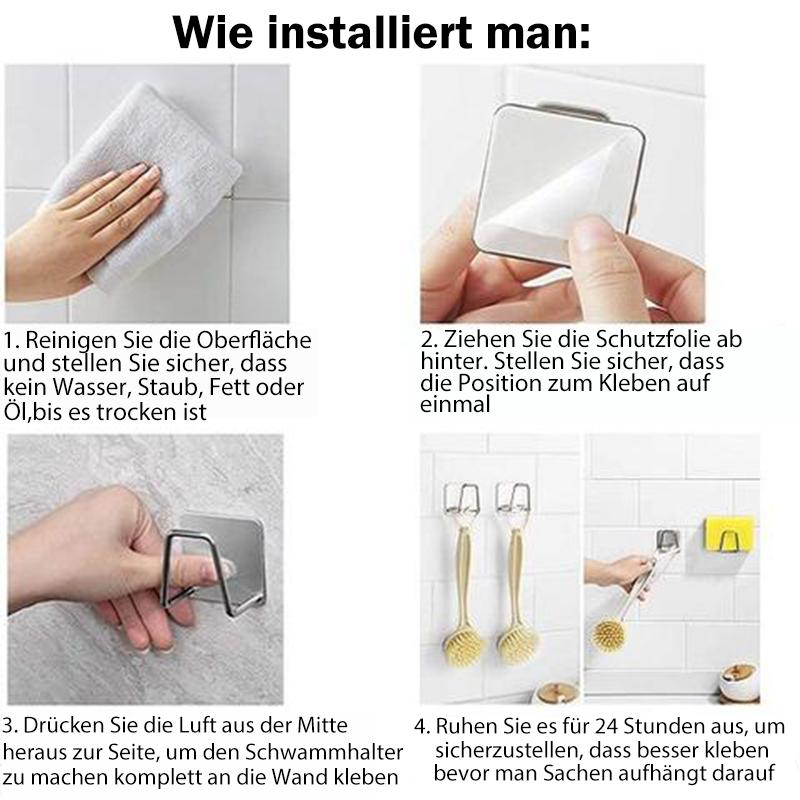 Wie installiert man:

1. Reinigen Sie die Oberfläche und stellen Sie sicher, dass kein Wasser, Staub, Fett oder Öl,bis es trocken ist

2. Ziehen Sie die Schutzfolie ab hinter. Stellen Sie sicher, dass die Position zum Kleben auf einmal

3. Drücken Sie die Luft aus der Mitte heraus zur Seite, um den Schwammhalter zu machen komplett an die Wand kleben

4. Ruhen Sie es für 24 Stunden aus, um sicherzustellen, dass besser kleben bevor man Sachen aufhängt darauf