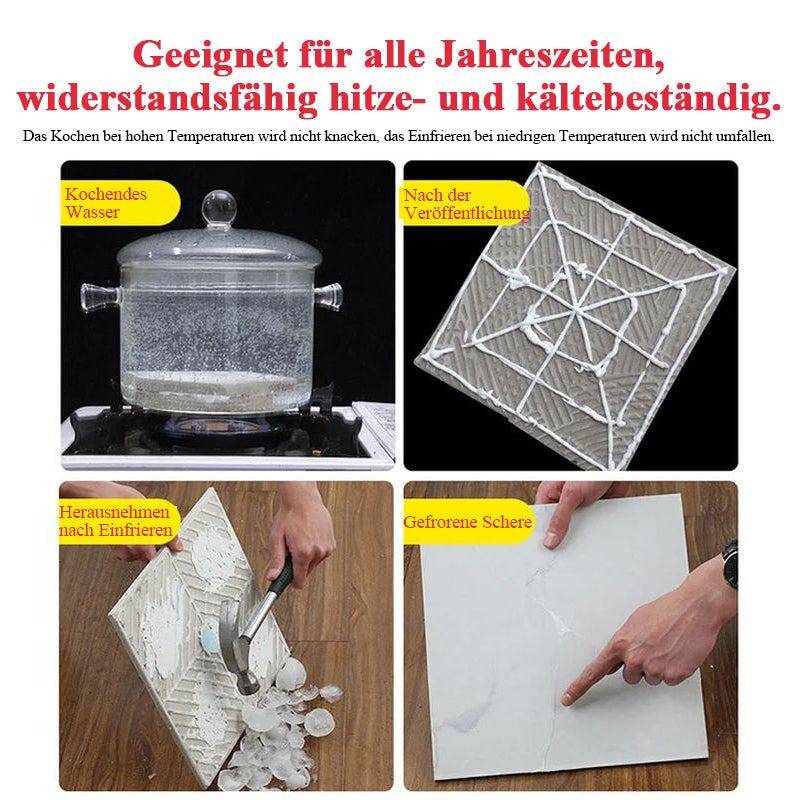 Geeignet für alle Jahreszeiten, widerstandsfähig hitze- und kältebeständig.

Das Kochen bei hohen Temperaturen wird nicht knacken, das Einfrieren bei niedrigen Temperaturen wird nicht umfallen.

Kochendes Wasser

Nach der Veröffentlichung

Herausnehmen nach Einfrieren

Gefrorene Schere