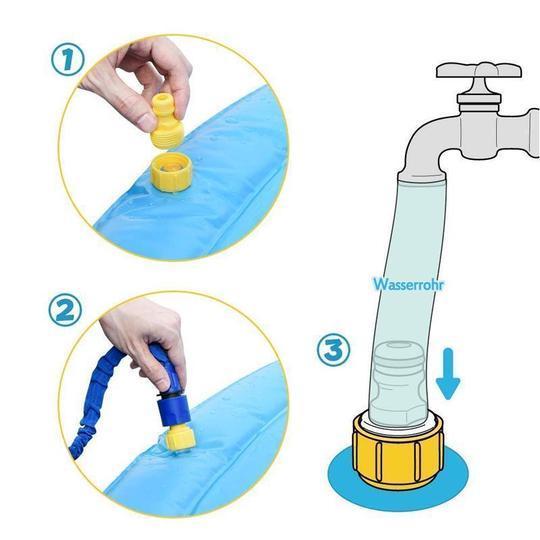 1

2

Wasserrohr

3